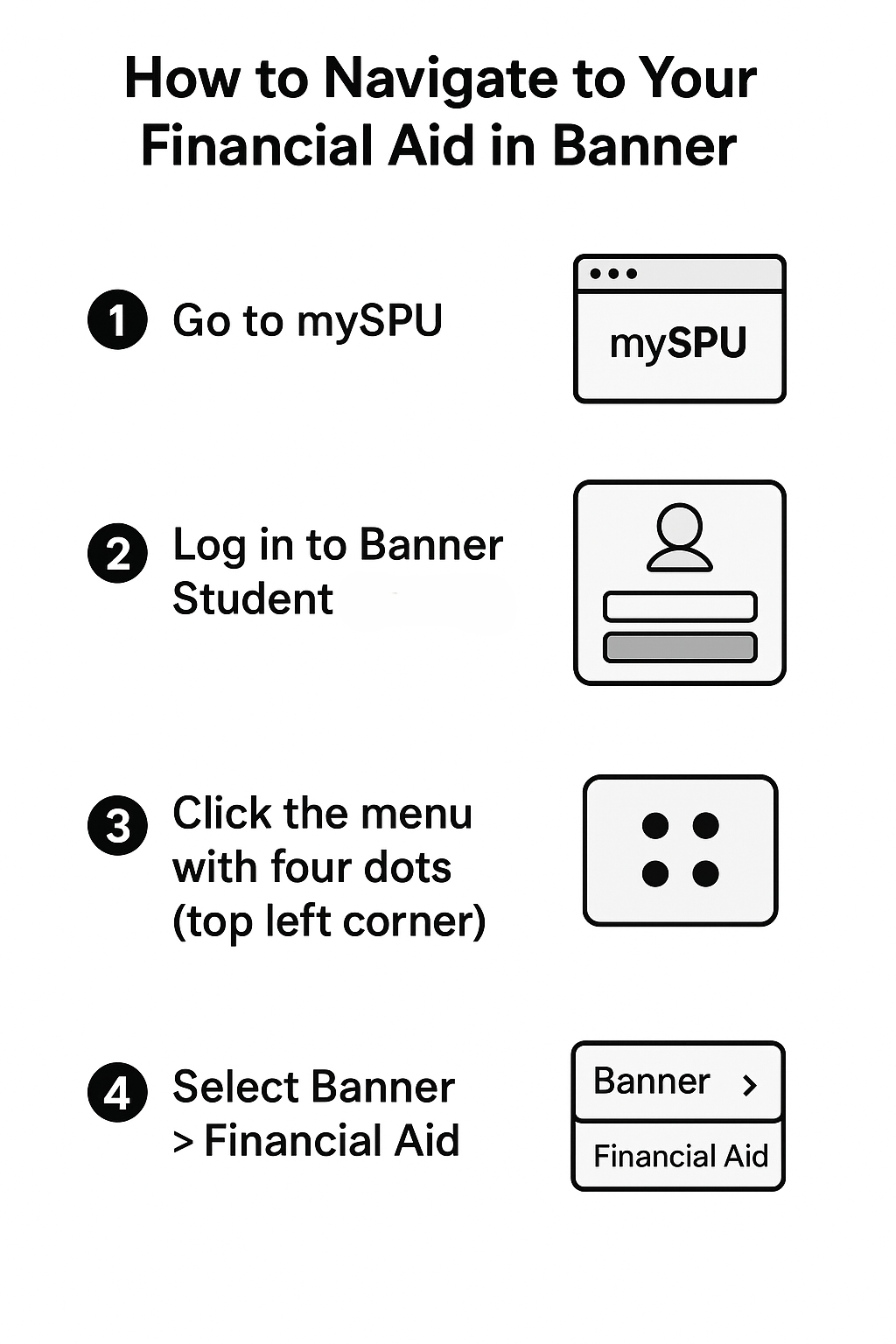 How to Navigate to Your Financial Aid in Banner

1 Go to mySPU

mySPU

2 Log in to Banner Student

3 Click the menu with four dots (top left corner)

4 Select Banner > Financial Aid

Banner >

Financial Aid